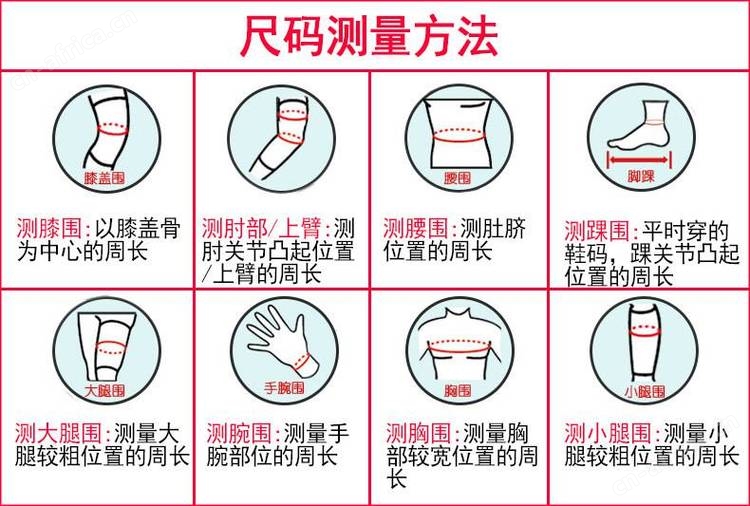 尺码测量方法

膝盖围
测膝围：以膝盖骨为中心的周长

测肘部/上臂：测肘关节凸起位置/上臂的周长

腰围
测腰围：测肚脐位置的周长

脚踝
测踝围：平时穿的鞋码，踝关节凸起位置的周长

大腿围
测大腿围：测量大腿较粗位置的周长

手腕围
测腕围：测量手腕部位的周长

胸围
测胸围：测量胸部较宽位置的周长

小腿围
测小腿围：测量小腿较粗位置的周长